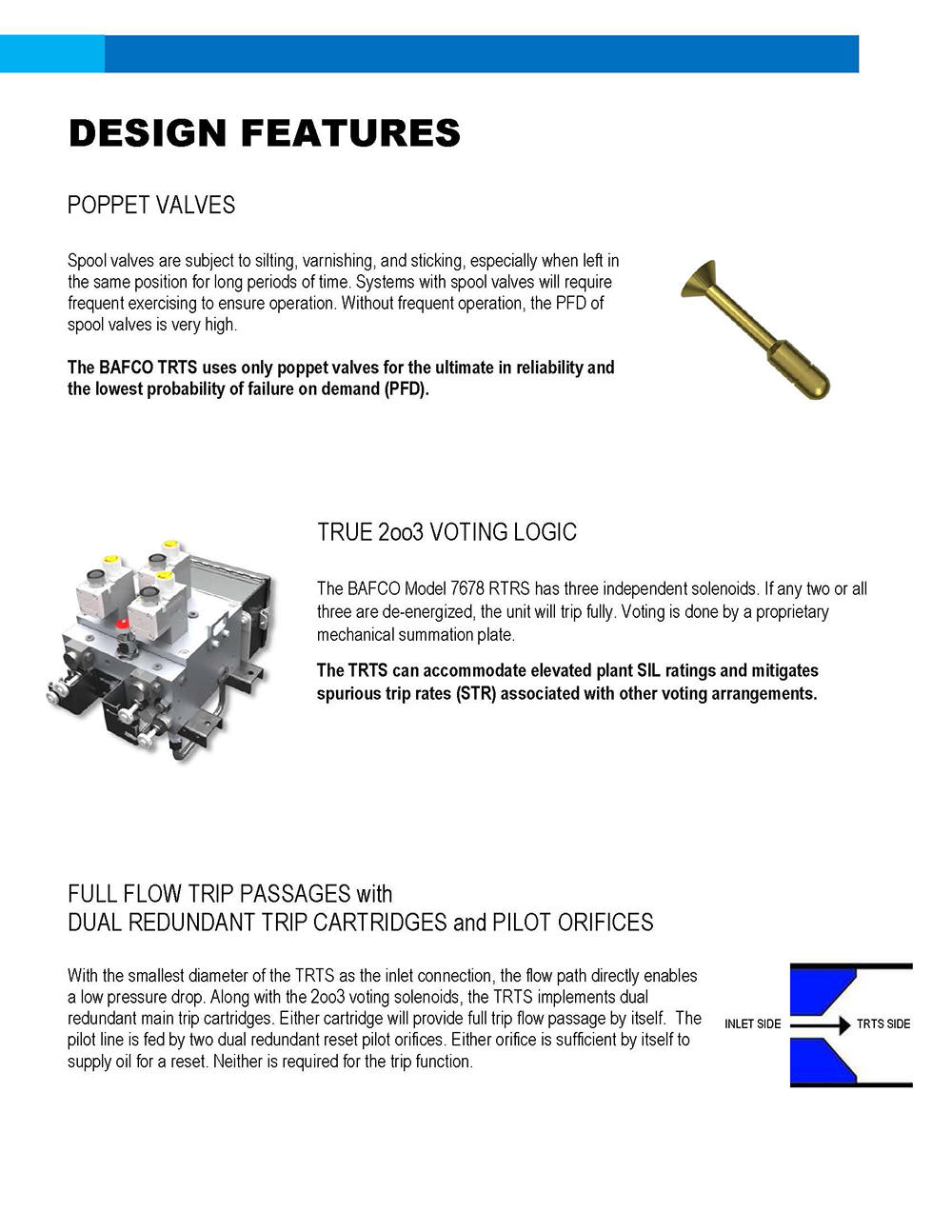 DESIGN FEATURES

POPPET VALVES

Spool valves are subject to silting, varnishing, and sticking, especially when left in the same position for long periods of time. Systems with spool valves will require frequent exercising to ensure operation. Without frequent operation, the PFD of spool valves is very high.

The BAFCO TRTS uses only poppet valves for the ultimate in reliability and the lowest probability of failure on demand (PFD).

TRUE 2oo3 VOTING LOGIC

The BAFCO Model 7678 RTRS has three independent solenoids. If any two or all three are de-energized, the unit will trip fully. Voting is done by a proprietary mechanical summation plate.

The TRTS can accommodate elevated plant SIL ratings and mitigates spurious trip rates (STR) associated with other voting arrangements.

FULL FLOW TRIP PASSAGES with
DUAL REDUNDANT TRIP CARTRIDGES and PILOT ORIFICES

With the smallest diameter of the TRTS as the inlet connection, the flow path directly enables a low pressure drop. Along with the 2oo3 voting solenoids, the TRTS implements dual redundant main trip cartridges. Either cartridge will provide full trip flow passage by itself. The pilot line is fed by two dual redundant reset pilot orifices. Either orifice is sufficient by itself to supply oil for a reset. Neither is required for the trip function.

INLET SIDE

TRTS SIDE